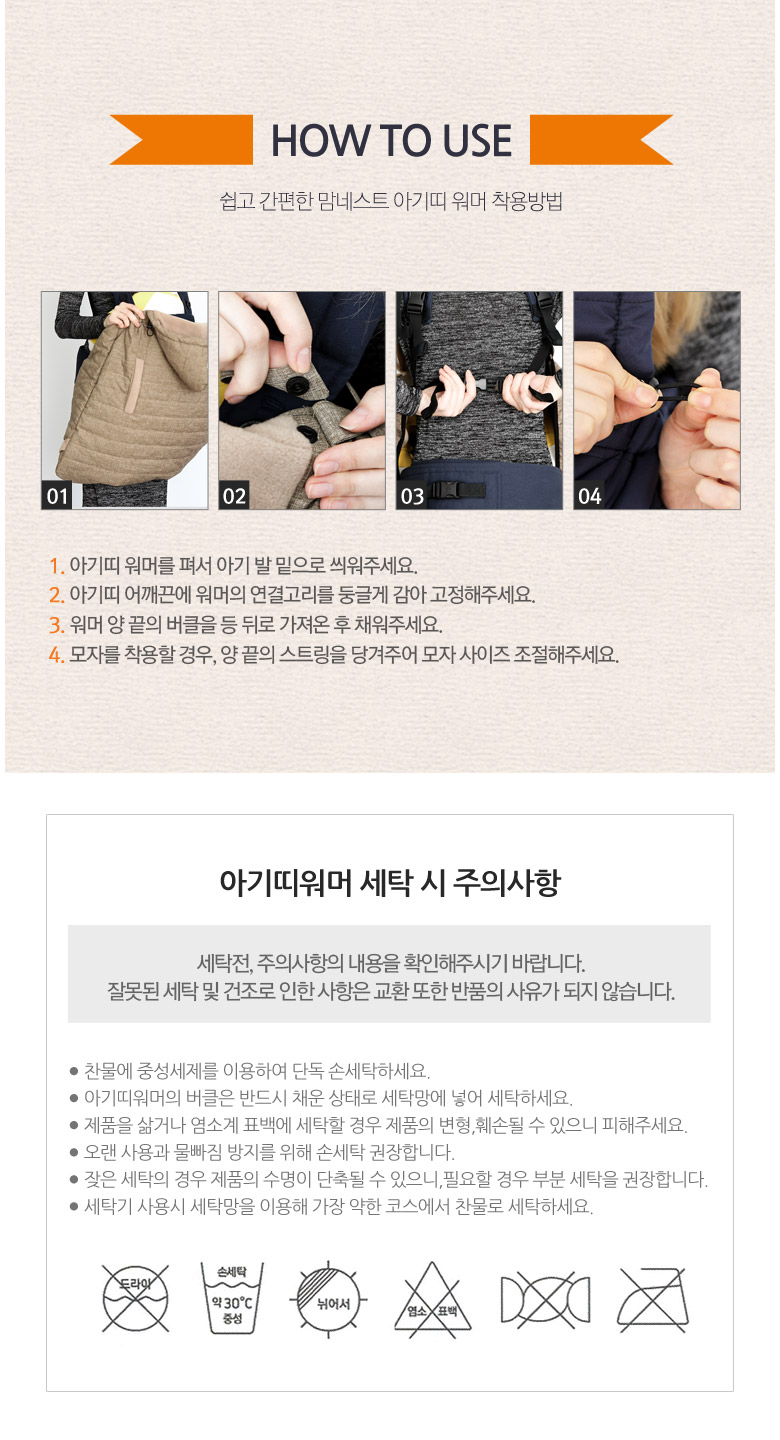 HOW TO USE

쉽고 간편한 맘네스트 아기띠 워머 착용방법

01 02 03 04

1. 아기띠 워머를 펴서 아기 발 밑으로 씌워주세요.
2. 아기띠 어깨끈에 워머의 연결고리를 둥글게 감아 고정해주세요.
3. 워머 양 끝의 버클을 등 뒤로 가져온 후 채워주세요.
4. 모자를 착용할 경우, 양 끝의 스트링을 당겨주어 모자 사이즈 조절해주세요.

아기띠워머 세탁 시 주의사항

세탁전, 주의사항의 내용을 확인해주시기 바랍니다.
잘못된 세탁 및 건조로 인한 사항은 교환 또한 반품의 사유가 되지 않습니다.

● 찬물에 중성세제를 이용하여 단독 손세탁하세요.
● 아기띠워머의 버클은 반드시 채운 상태로 세탁망에 넣어 세탁하세요.
● 제품을 삶거나 염소계 표백에 세탁할 경우 제품의 변형,훼손될 수 있으니 피해주세요.
● 오랜 사용과 물빠짐 방지를 위해 손세탁 권장합니다.
● 잦은 세탁의 경우 제품의 수명이 단축될 수 있으니,필요할 경우 부분 세탁을 권장합니다.
● 세탁기 사용시 세탁망을 이용해 가장 약한 코스에서 찬물로 세탁하세요.

드라이

손세탁
약 30°C
중성

뉘어서

염소 표백