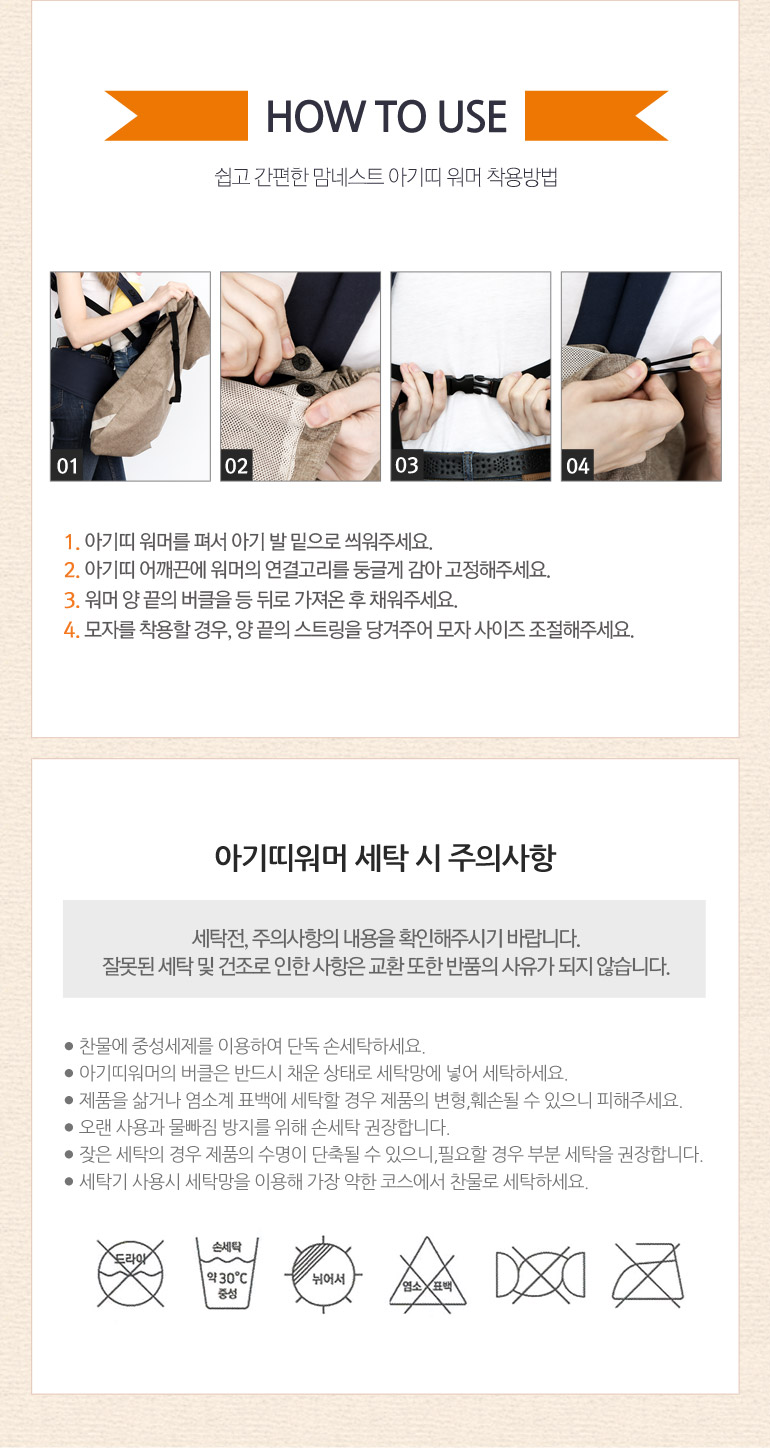 HOW TO USE

쉽고 간편한 맘네스트 아기띠 워머 착용방법

01
02
03
04

1. 아기띠 워머를 펴서 아기 발 밑으로 씌워주세요.
2. 아기띠 어깨끈에 워머의 연결고리를 둥글게 감아 고정해주세요.
3. 워머 양 끝의 버클을 등 뒤로 가져온 후 채워주세요.
4. 모자를 착용할 경우, 양 끝의 스트링을 당겨주어 모자 사이즈 조절해주세요.

아기띠워머 세탁 시 주의사항

세탁전, 주의사항의 내용을 확인해주시기 바랍니다.
잘못된 세탁 및 건조로 인한 사항은 교환 또한 반품의 사유가 되지 않습니다.

● 찬물에 중성세제를 이용하여 단독 손세탁하세요.
● 아기띠워머의 버클은 반드시 채운 상태로 세탁망에 넣어 세탁하세요.
● 제품을 삶거나 염소계 표백에 세탁할 경우 제품의 변형,훼손될 수 있으니 피해주세요.
● 오랜 사용과 물빠짐 방지를 위해 손세탁 권장합니다.
● 잦은 세탁의 경우 제품의 수명이 단축될 수 있으니,필요할 경우 부분 세탁을 권장합니다.
● 세탁기 사용시 세탁망을 이용해 가장 약한 코스에서 찬물로 세탁하세요.

드라이
손세탁
약 30°C
중성
뉘어서
염소 표백